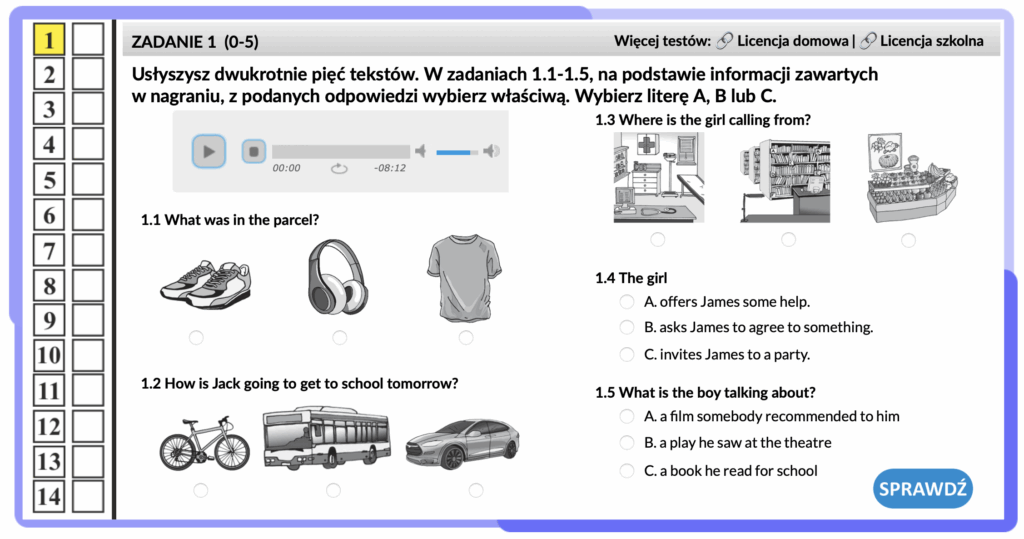 1
2
3
4
5
6
7
8
9
10
11
12
13
14

ZADANIE 1 (0-5)

Więcej testów: Licencja domowa | Licencja szkolna

Usłyszysz dwukrotnie pięć tekstów. W zadaniach 1.1-1.5, na podstawie informacji zawartych w nagraniu, z podanych odpowiedzi wybierz właściwą. Wybierz literę A, B lub C.

00:00 -08:12

1.1 What was in the parcel?

1.2 How is Jack going to get to school tomorrow?

1.3 Where is the girl calling from?

1.4 The girl
A. offers James some help.
B. asks James to agree to something.
C. invites James to a party.

1.5 What is the boy talking about?
A. a film somebody recommended to him
B. a play he saw at the theatre
C. a book he read for school

SPRAWDŹ